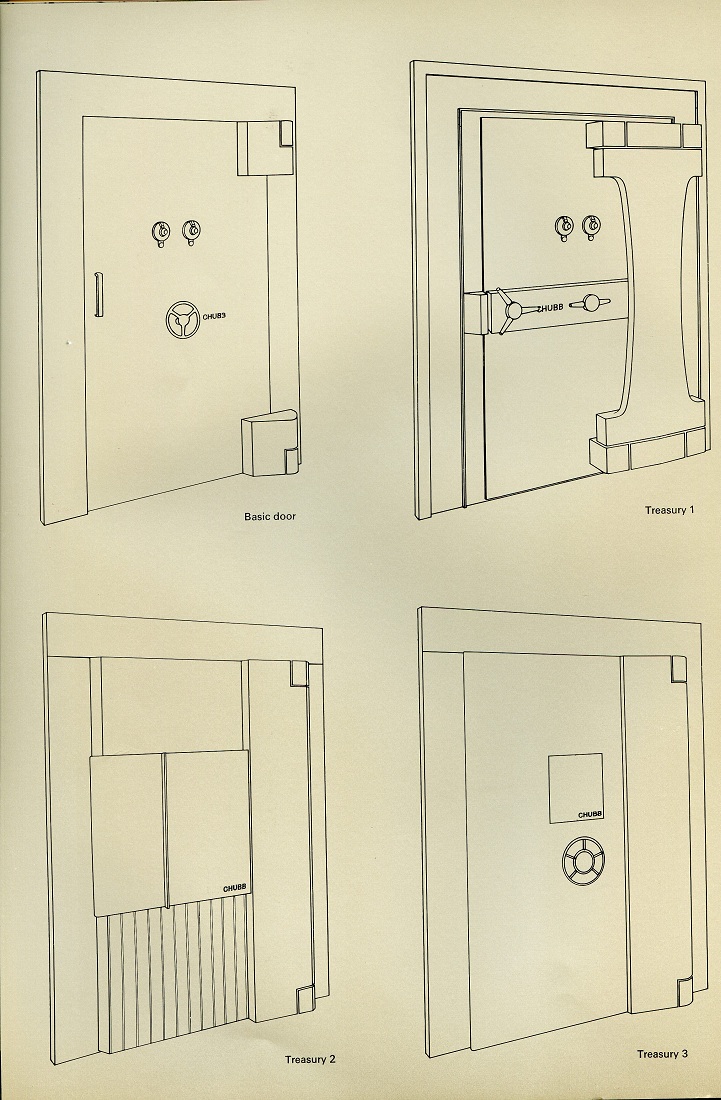 CHUBB

Basic door

CHUBB

Treasury 1

CHUBB

Treasury 2

CHUBB

Treasury 3